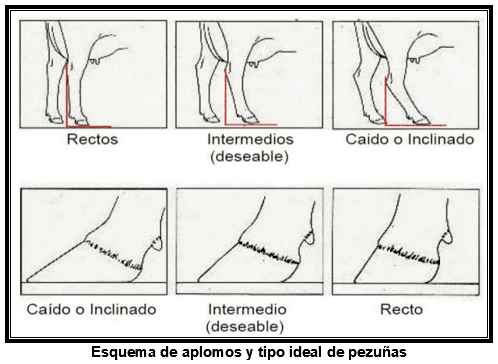 Rectos

Intermedios (deseable)

Caido o Inclinado

Caído o Inclinado

Intermedio (deseable)

Recto

Esquema de aplomos y tipo ideal de pezuñas