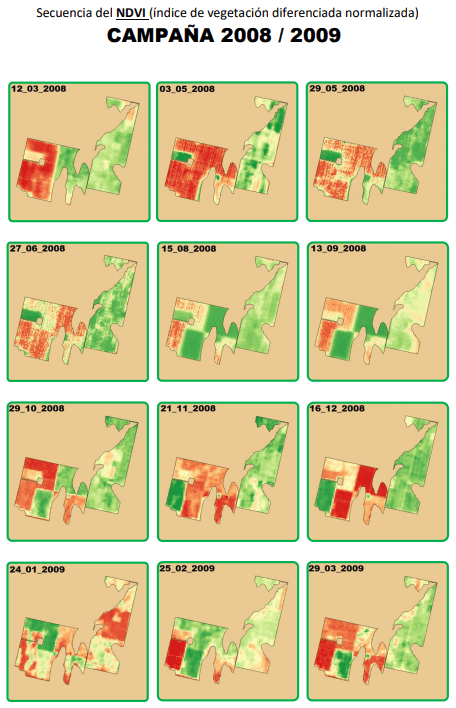 Secuencia del NDVI (índice de vegetación diferenciada normalizada)

CAMPAÑA 2008 / 2009

12_03_2008

03_05_2008

29_05_2008

27_06_2008

15_08_2008

13_09_2008

29_10_2008

21_11_2008

16_12_2008

24_01_2009

25_02_2009

29_03_2009