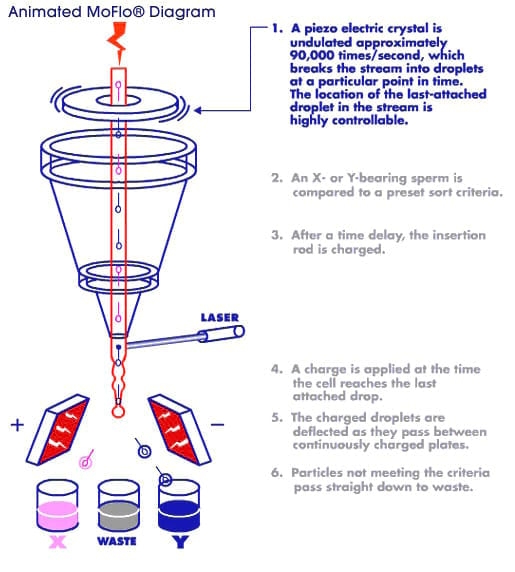 Animated MoFlo® Diagram

1. A piezo electric crystal is undulated approximately 90,000 times/second, which breaks the stream into droplets at a particular point in time. The location of the last-attached droplet in the stream is highly controllable.

2. An X- or Y-bearing sperm is compared to a preset sort criteria.

3. After a time delay, the insertion rod is charged.

LASER

4. A charge is applied at the time the cell reaches the last attached drop.

5. The charged droplets are deflected as they pass between continuously charged plates.

6. Particles not meeting the criteria pass straight down to waste.

+

−

X

WASTE

Y