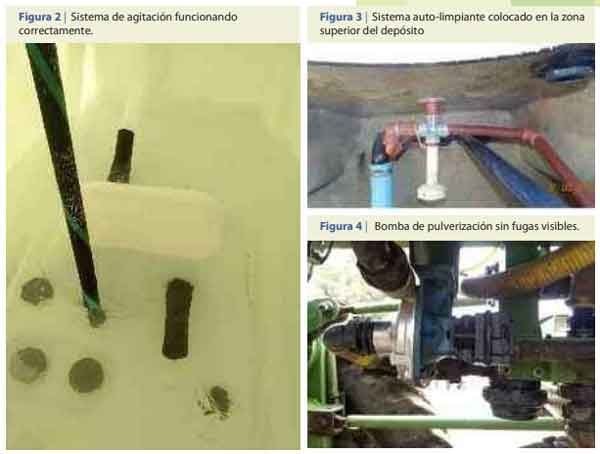 Figura 2 | Sistema de agitación funcionando correctamente.

Figura 3 | Sistema auto-limpiante colocado en la zona superior del depósito

Figura 4 | Bomba de pulverización sin fugas visibles.