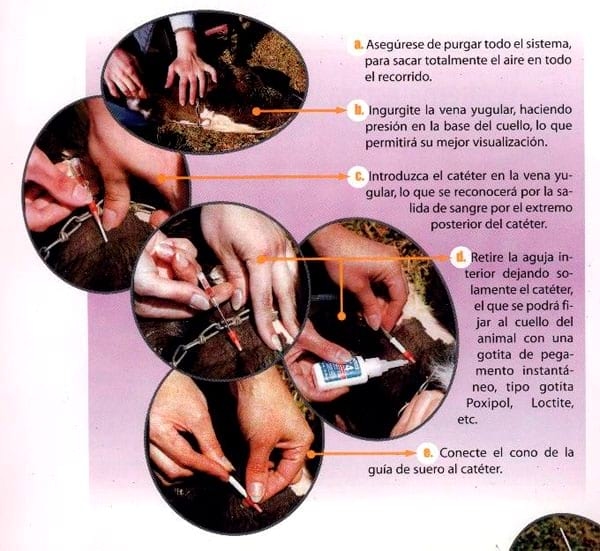 a. Asegúrese de purgar todo el sistema, para sacar totalmente el aire en todo el recorrido.

b. Ingurgite la vena yugular, haciendo presión en la base del cuello, lo que permitirá su mejor visualización.

c. Introduzca el catéter en la vena yugular, lo que se reconocerá por la salida de sangre por el extremo posterior del catéter.

d. Retire la aguja interior dejando solamente el catéter, el que se podrá fijar al cuello del animal con una gotita de pegamento instantáneo, tipo gotita Poxipol, Loctite, etc.

e. Conecte el cono de la guía de suero al catéter.